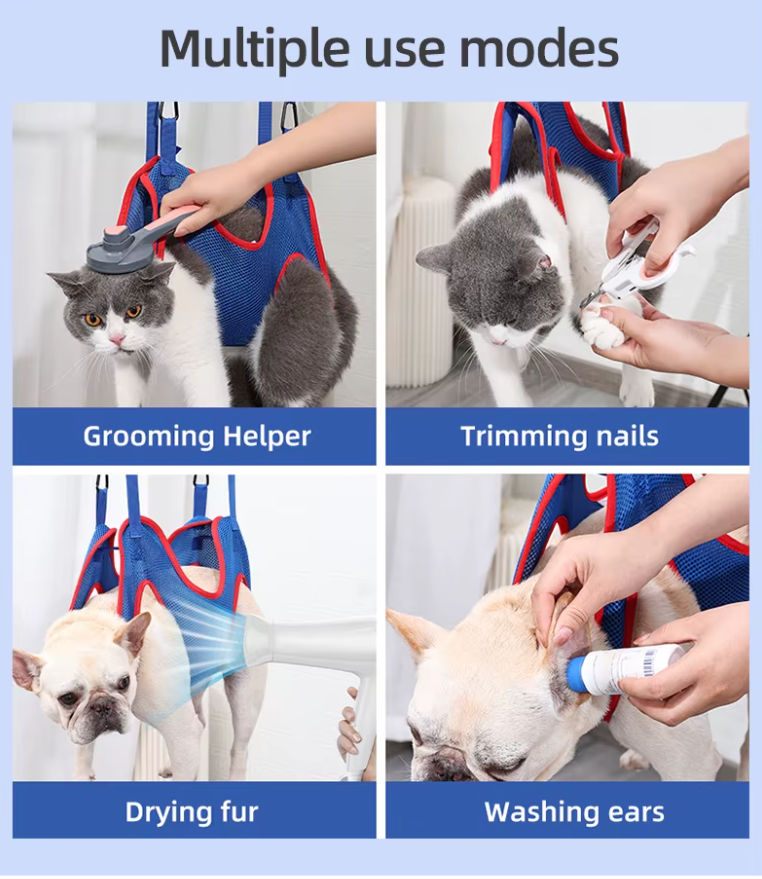 Multiple use modes

Grooming Helper

Trimming nails

Drying fur

Washing ears